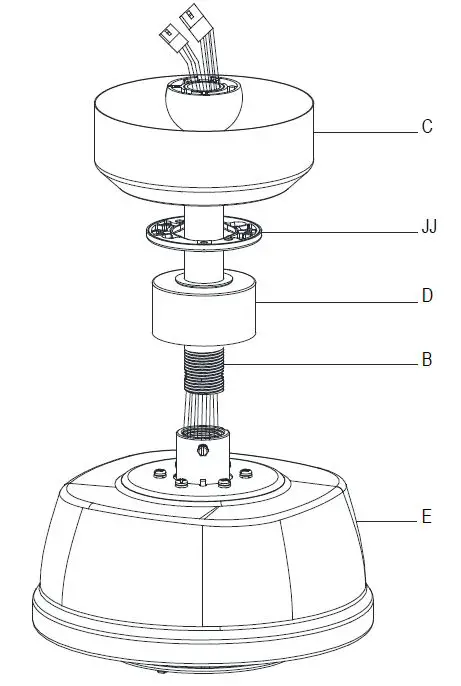 C

JJ

D

B

E