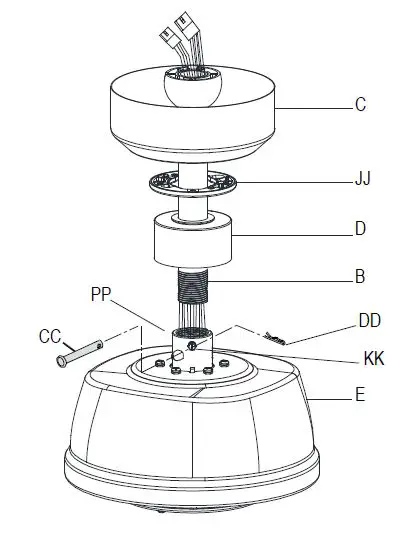 C
JJ
D
B
PP
DD
CC
KK
E