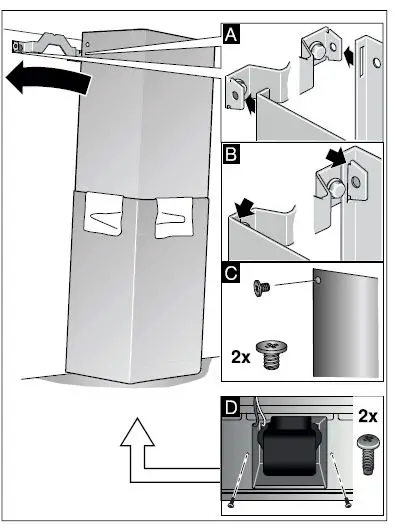 A

B

C

2x

D

2x