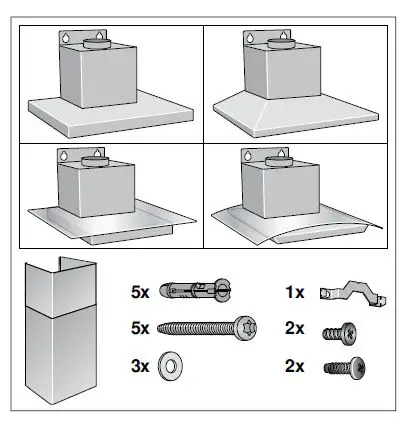 5x

5x

3x

1x

2x

2x