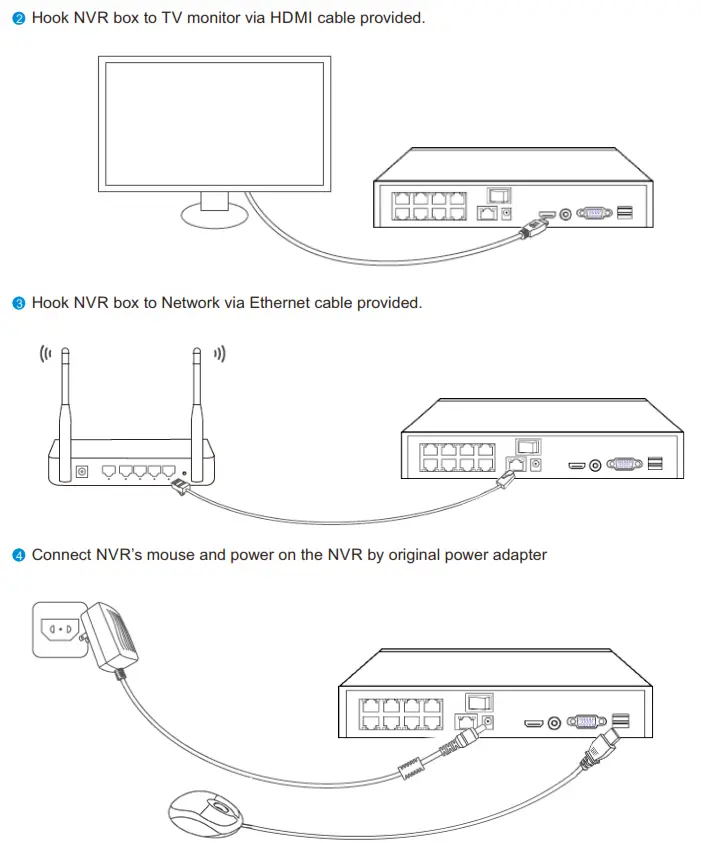 ❷ Hook NVR box to TV monitor via HDMI cable provided.

❸ Hook NVR box to Network via Ethernet cable provided.

❹ Connect NVR's mouse and power on the NVR by original power adapter