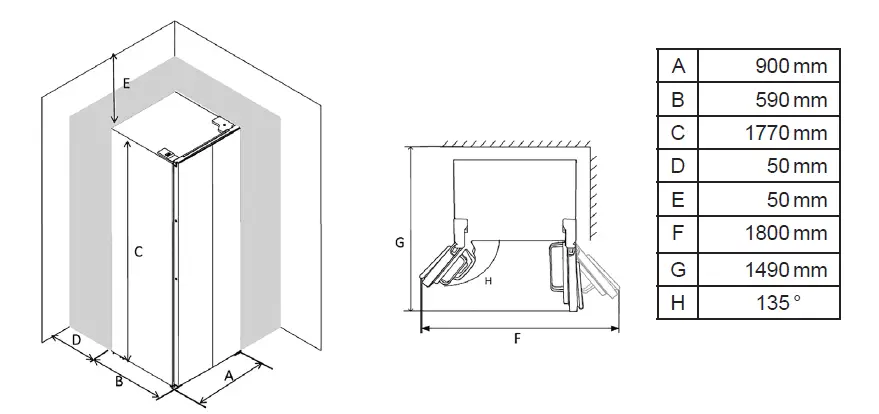 E

C

D

B

A

G

H

F

| A | 900 mm |
|---|---|
| B | 590 mm |
| C | 1770 mm |
| D | 50 mm |
| E | 50 mm |
| F | 1800 mm |
| G | 1490 mm |
| H | 135 ° |