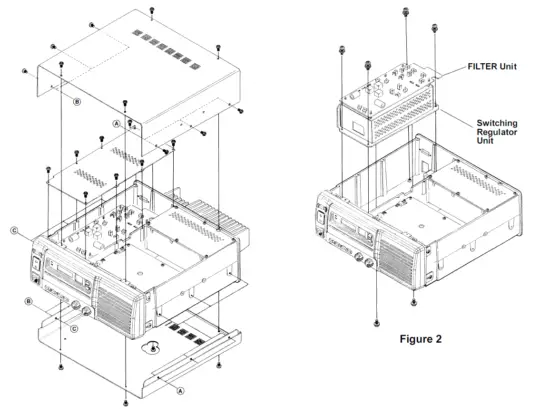 B

A

C

B

C

A

FILTER Unit

Switching Regulator Unit

Figure 2