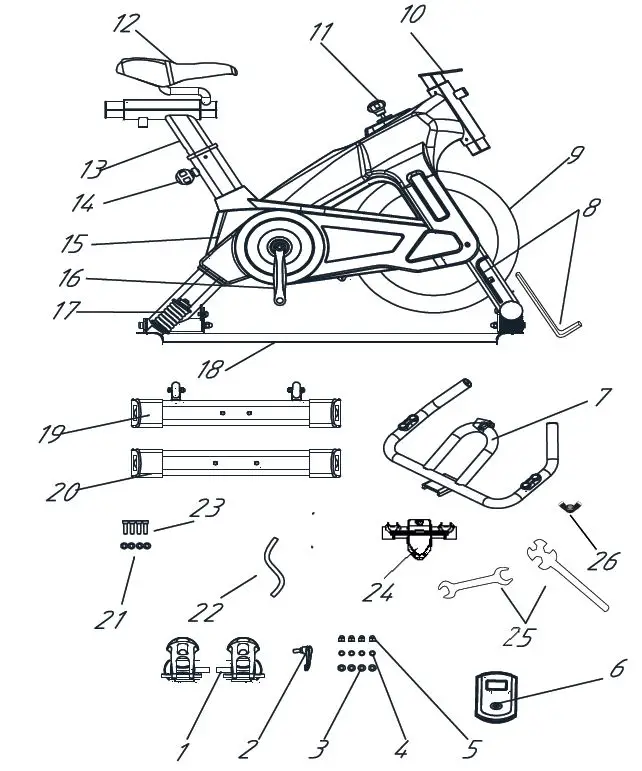 12
11
10
9
8
13
14
15
16
17
18
19
20
7
23
21
22
24
26
25
6
1
2
3
4
5