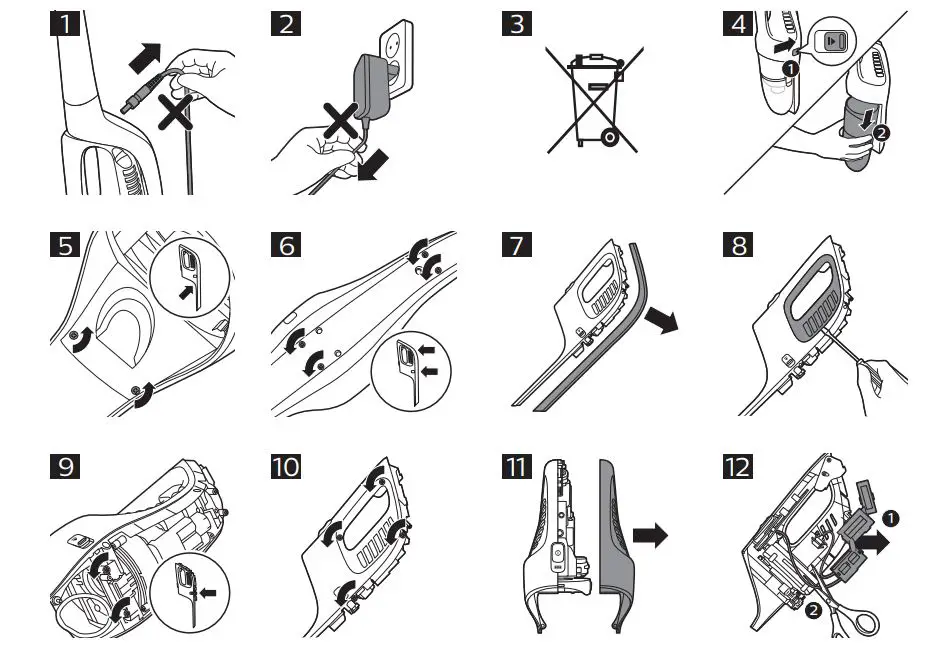 1

2

3

4
1
2

5

6

7

8

9

10

11

12
1
2