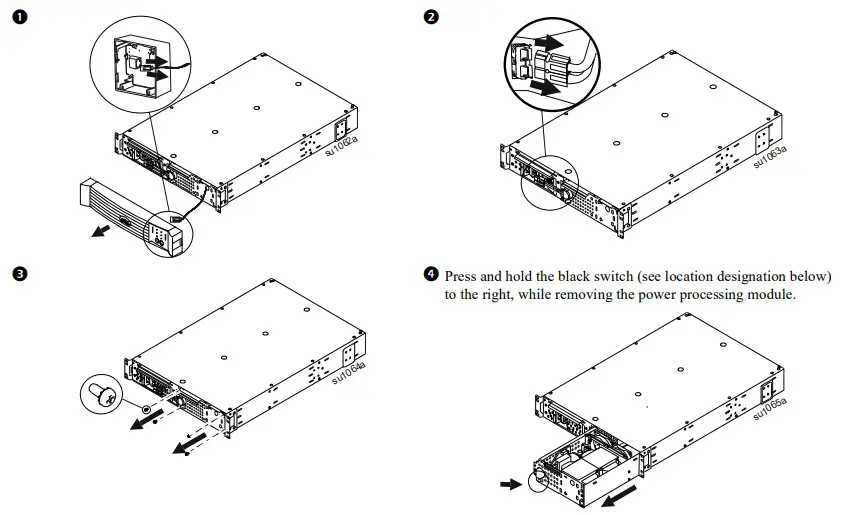 ❶

su1062a

❷

su1063a

❸

su1064a

❹ Press and hold the black switch (see location designation below) to the right, while removing the power processing module.

su1065a