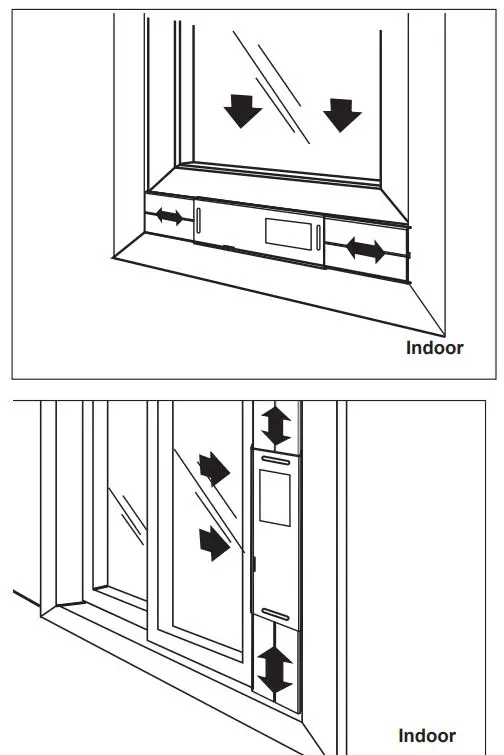 Indoor

Indoor