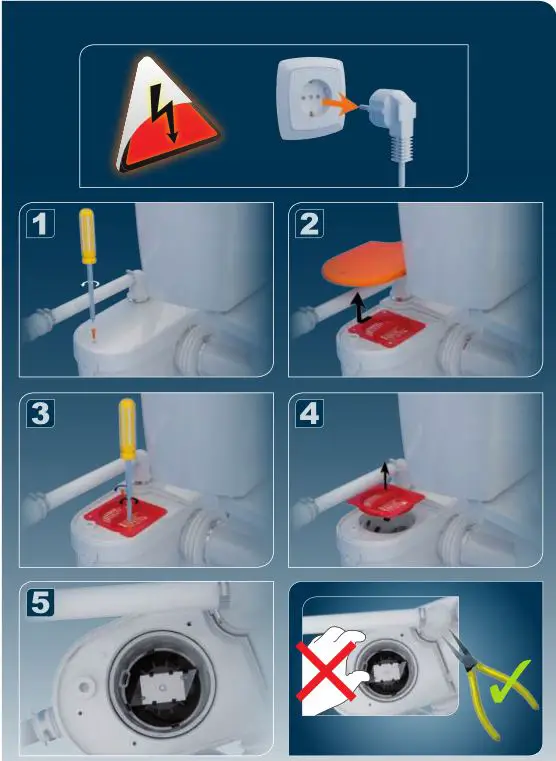 1

2

3

4

5