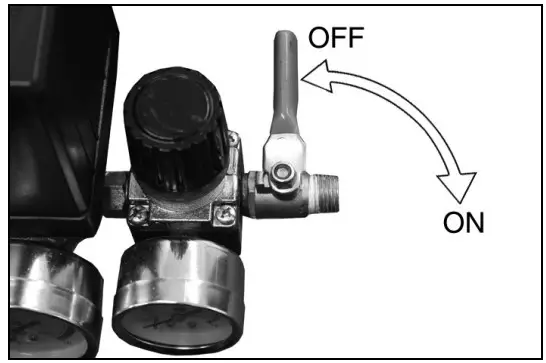 OFF

ON