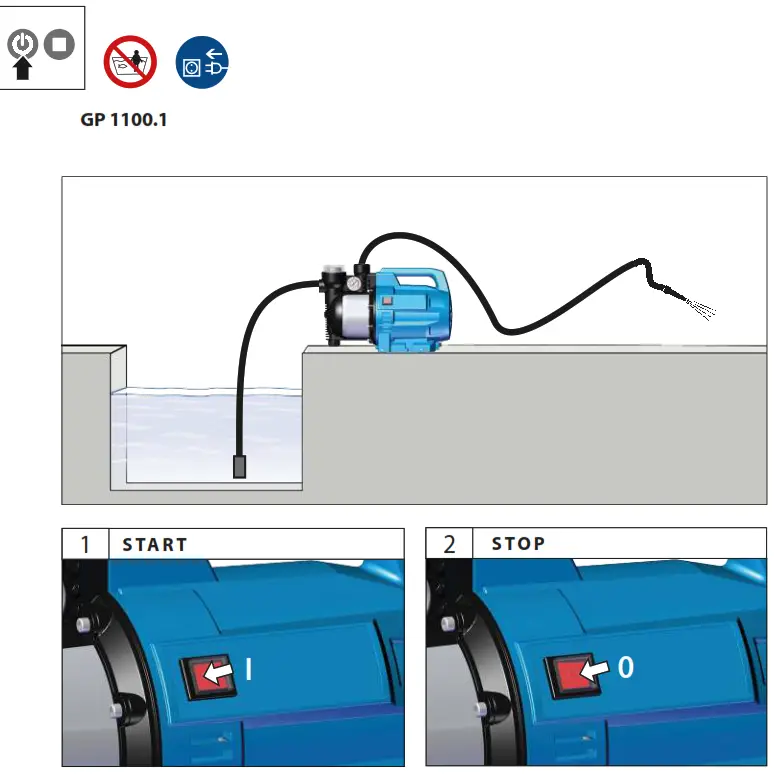 GP 1100.1

1 START

I

2 STOP

0