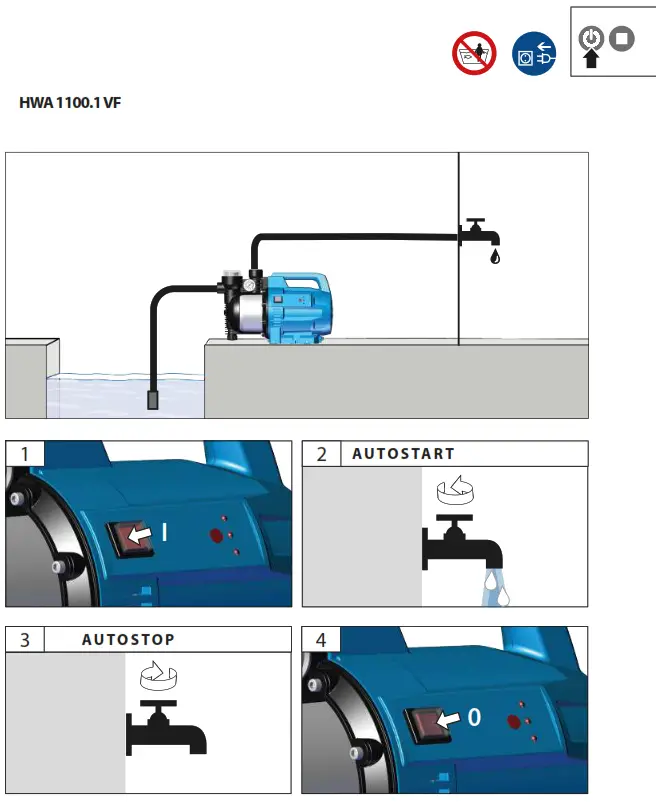 HWA 1100.1 VF

1

I

2 AUTOSTART

3 AUTOSTOP

4

0