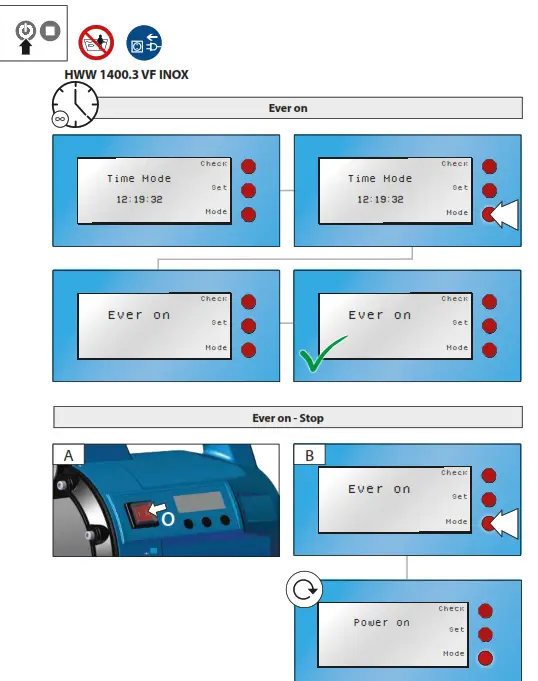 HWW 1400.3 VF INOX

Ever on

Time Mode
12:19:32
Check
Set
Mode

Time Mode
12:19:32
Check
Set
Mode

Ever on
Check
Set
Mode

Ever on
Check
Set
Mode

Ever on - Stop

A

O

B

Ever on
Check
Set
Mode

Power on
Check
Set
Mode