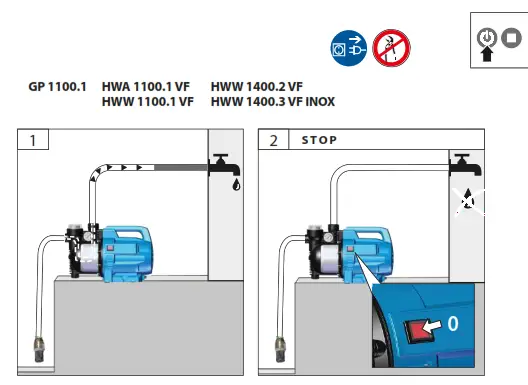 GP 1100.1
HWA 1100.1 VF
HWW 1100.1 VF
HWW 1400.2 VF
HWW 1400.3 VF INOX

1

2 STOP

0