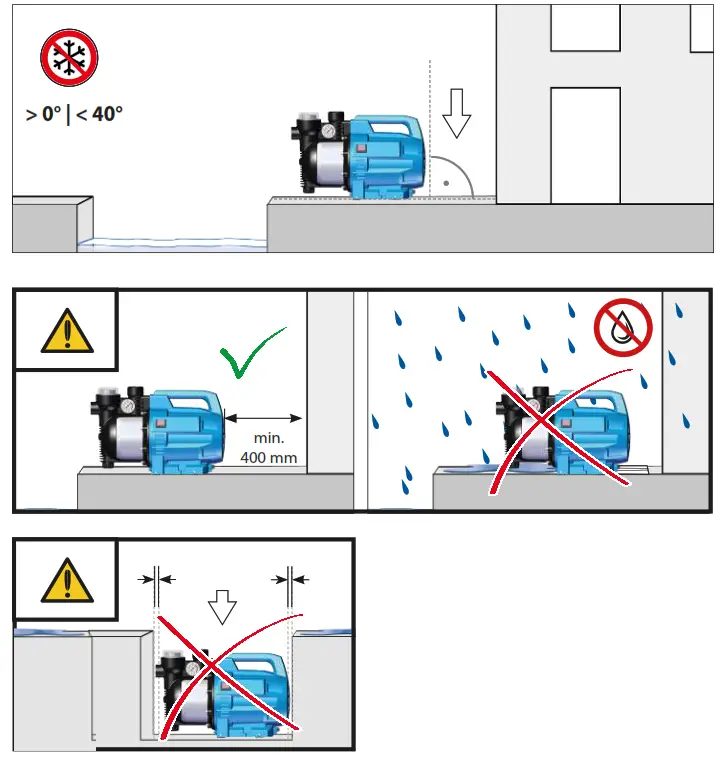 > 0° | < 40°

min.
400 mm