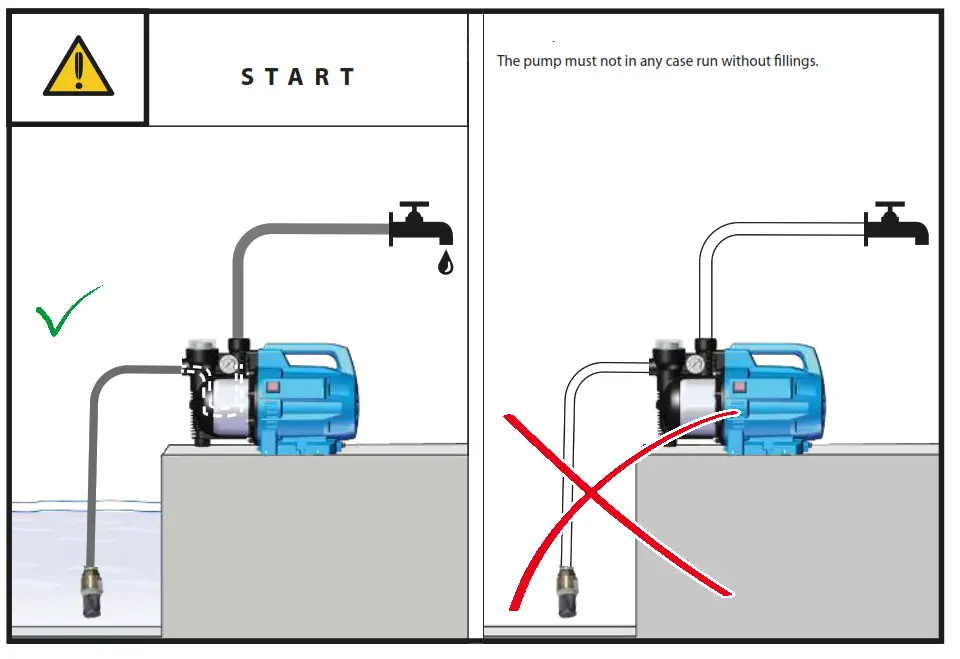 START

The pump must not in any case run without fillings.