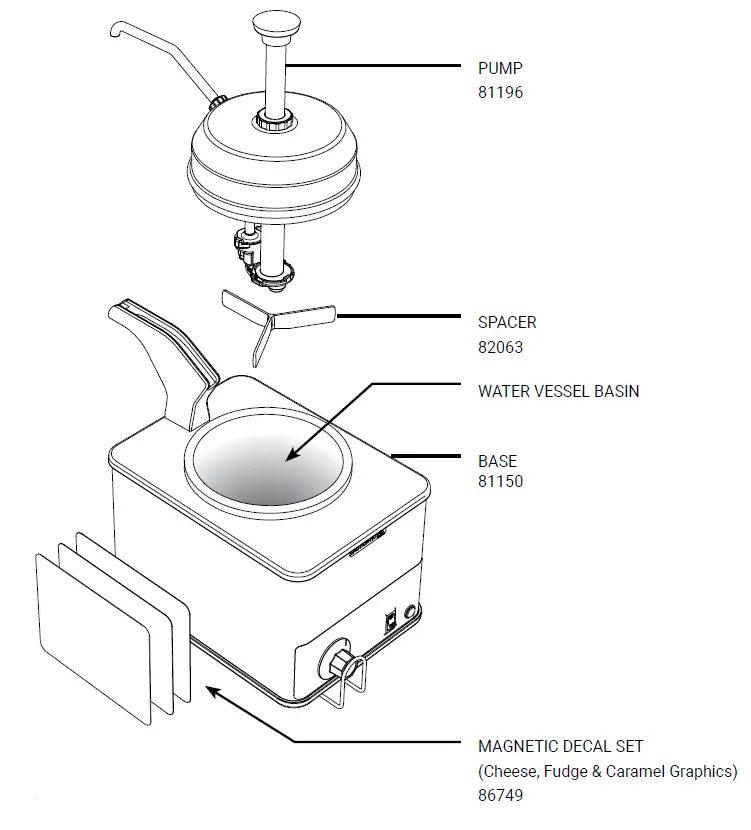 PUMP
81196

SPACER
82063

WATER VESSEL BASIN

BASE
81150

MAGNETIC DECAL SET
(Cheese, Fudge & Caramel Graphics)
86749