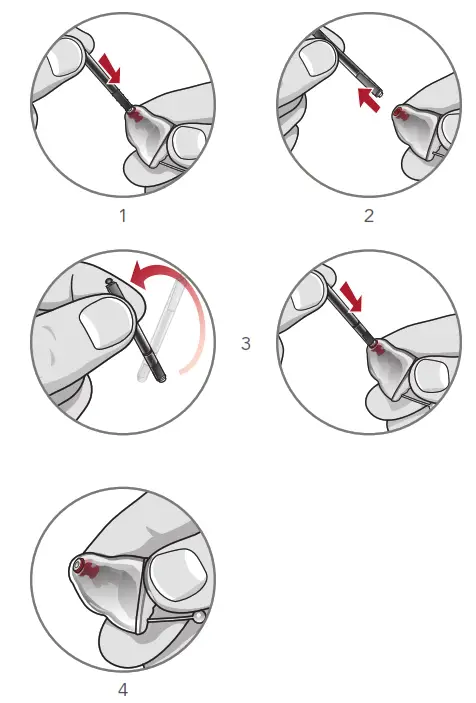 1

2

3

4