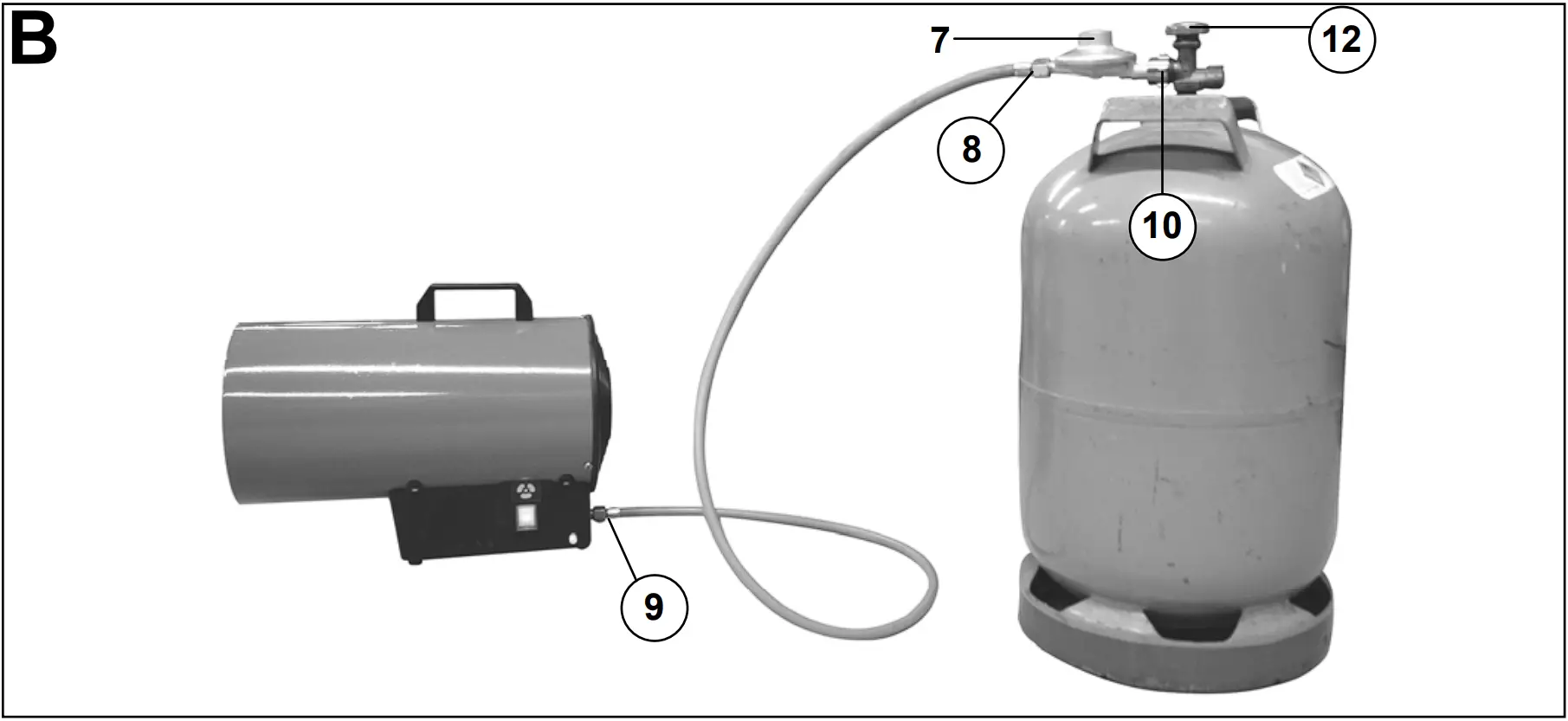 B
7
12
8
10
9