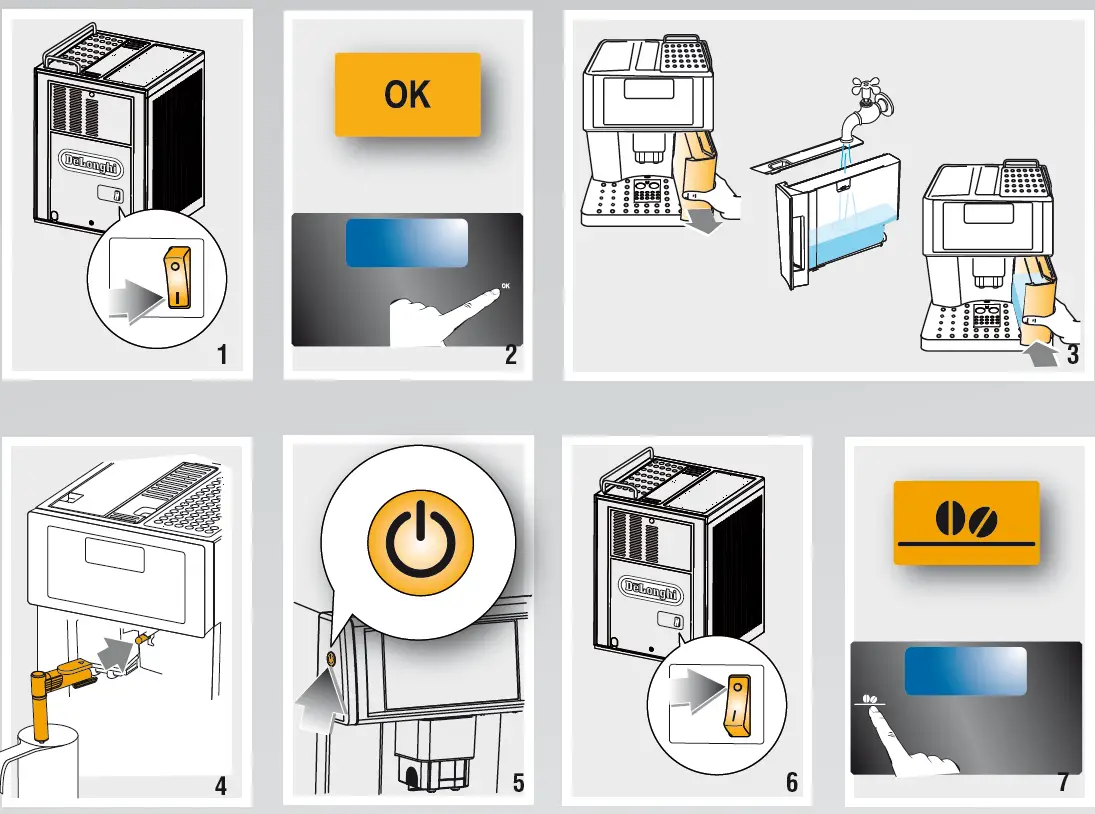 DeLonghi

1

OK

OK

2

3

4

5

DeLonghi

6

7