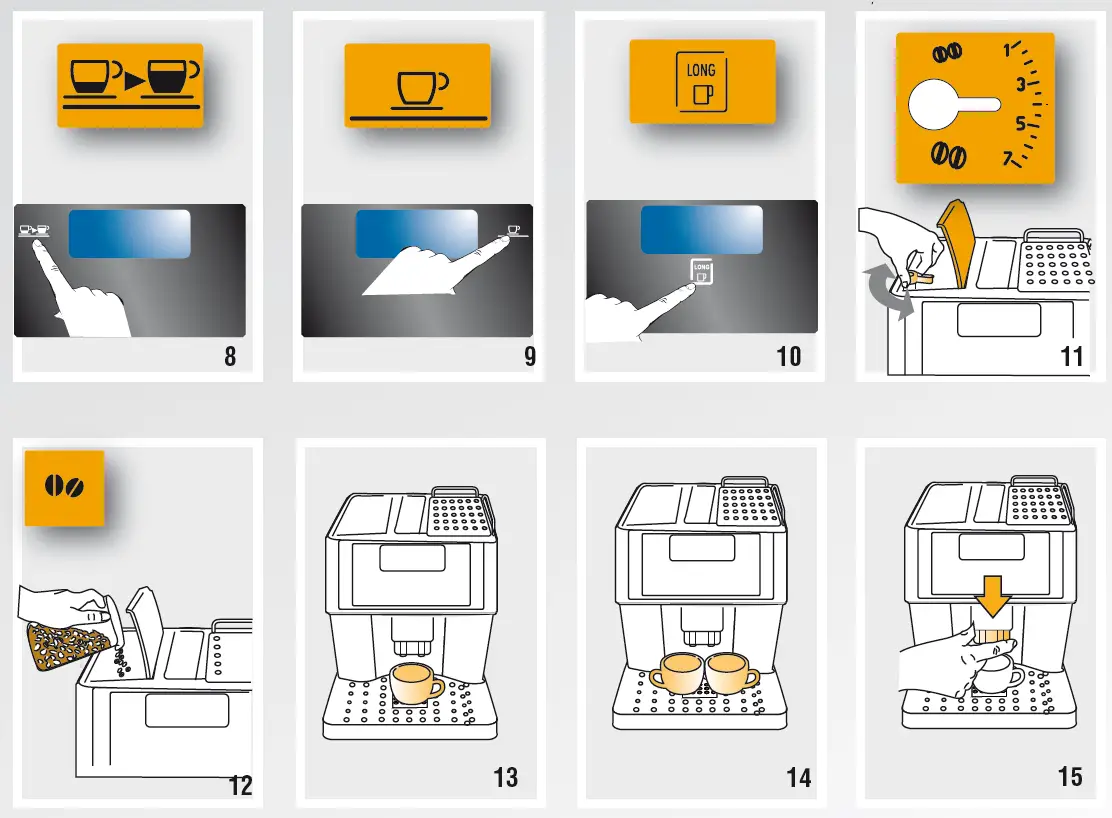 8

9

LONG

LONG

10

1
3
5
7

11

12

13

14

15