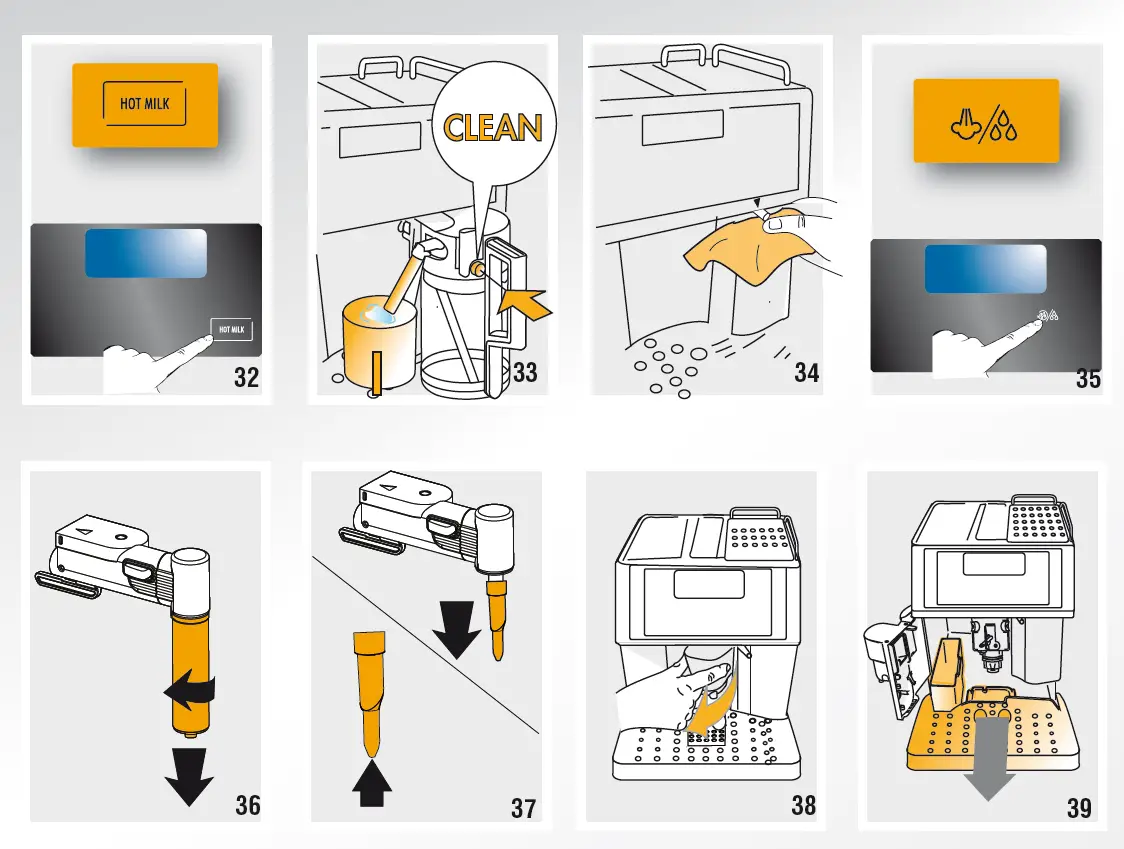 HOT MILK

HOT MILK

32

CLEAN

33

34

35

36

37

38

39