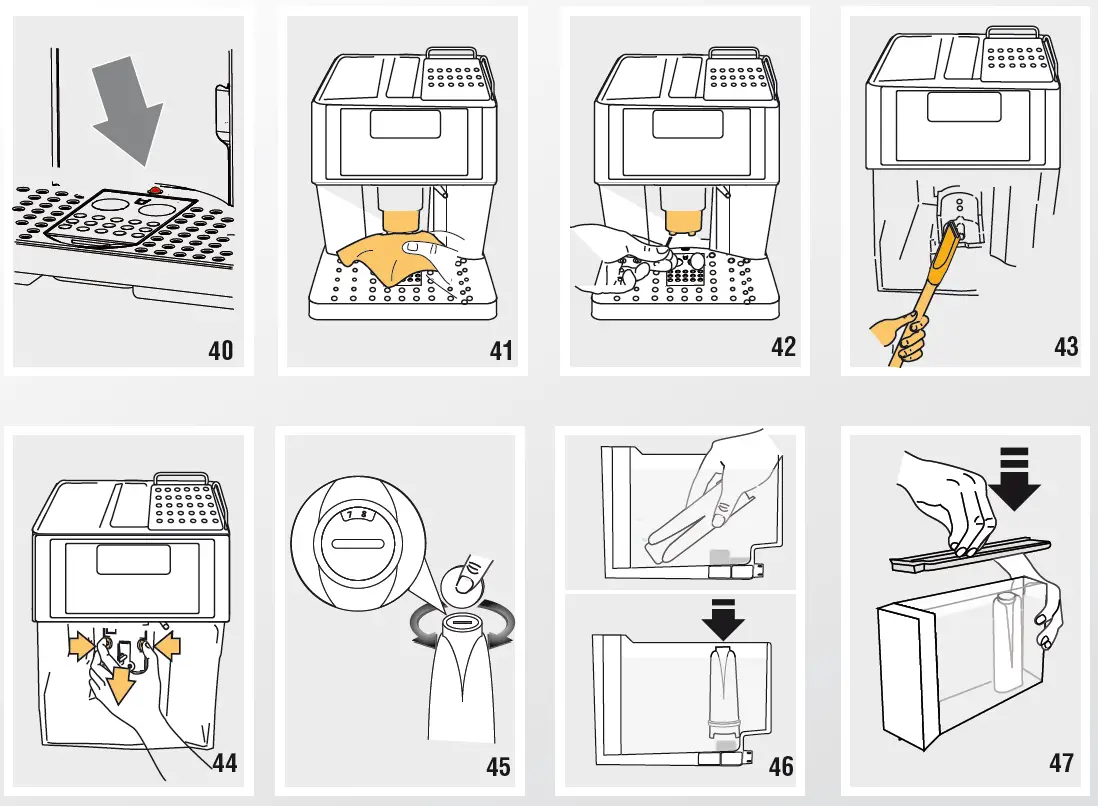 40

41

42

43

44

7 8

45

46

47