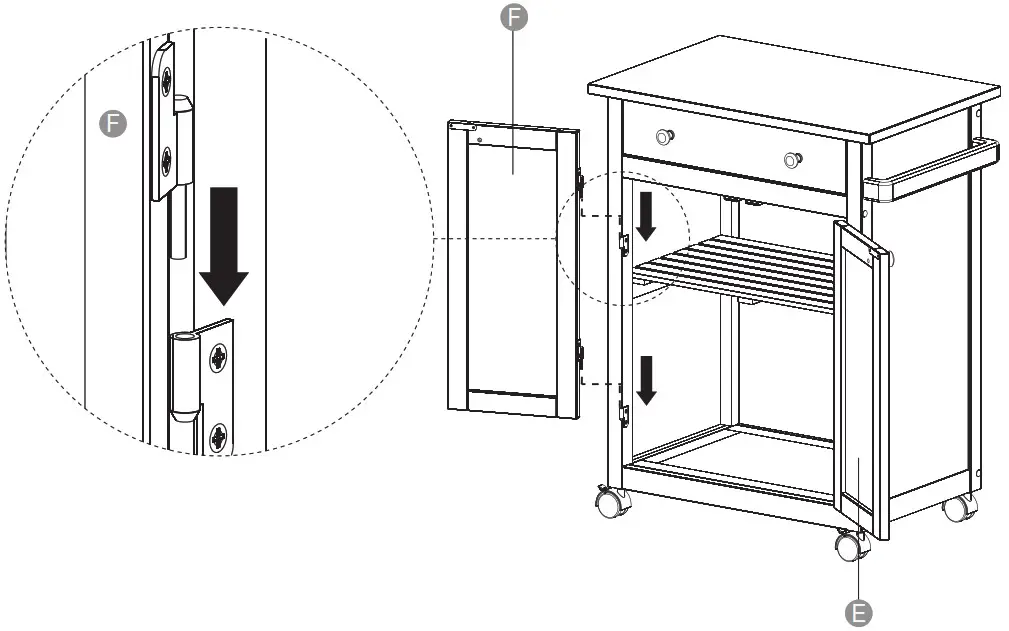 F

F

E