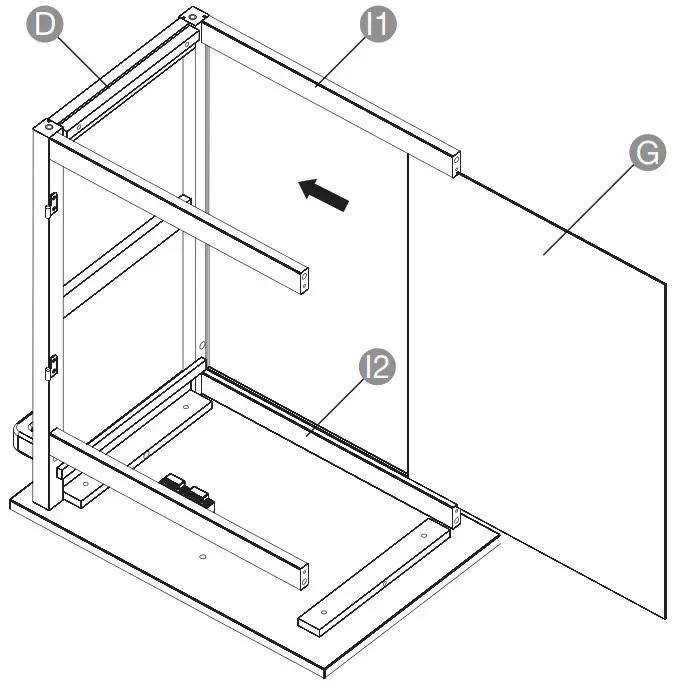 D
I1
G
I2