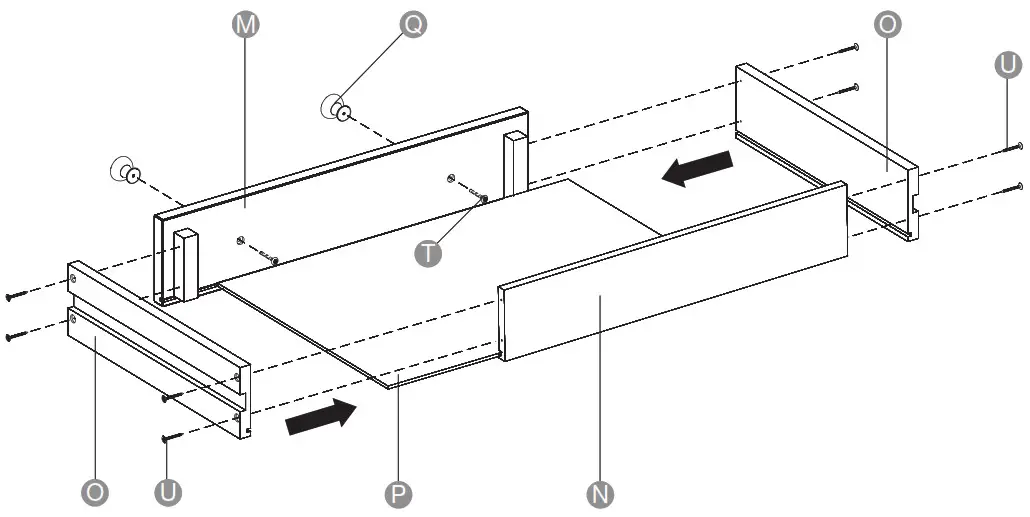 M
Q
O
U
T
O
U
P
N