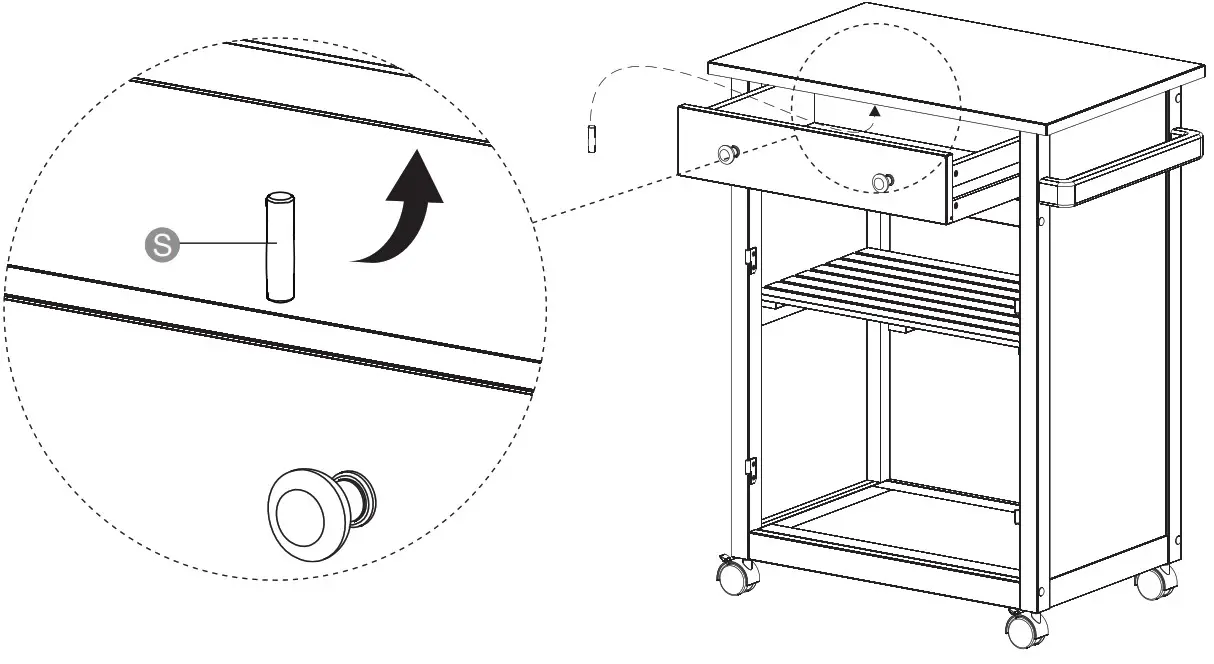 S