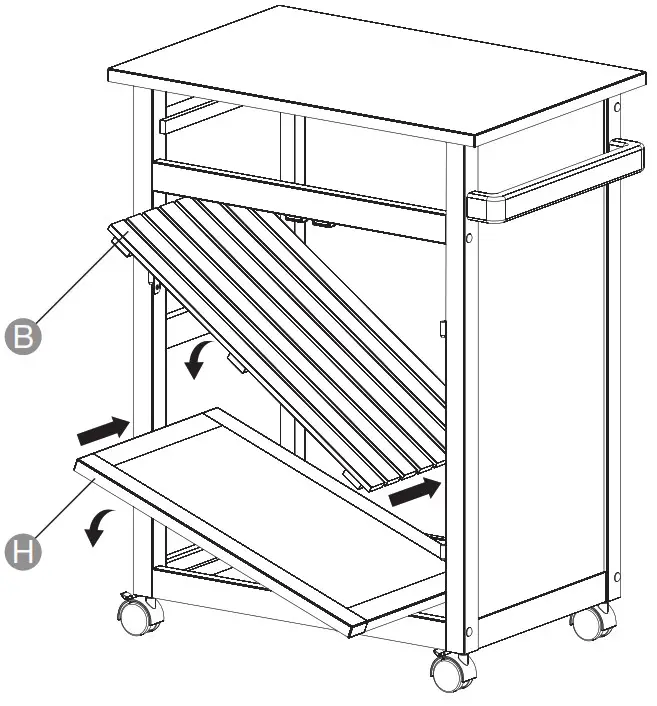 B

H