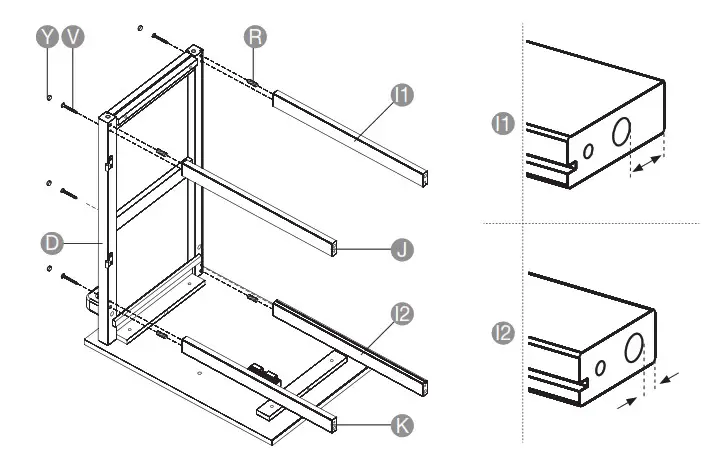 Y V R I1 D J I2 K

I1

I2