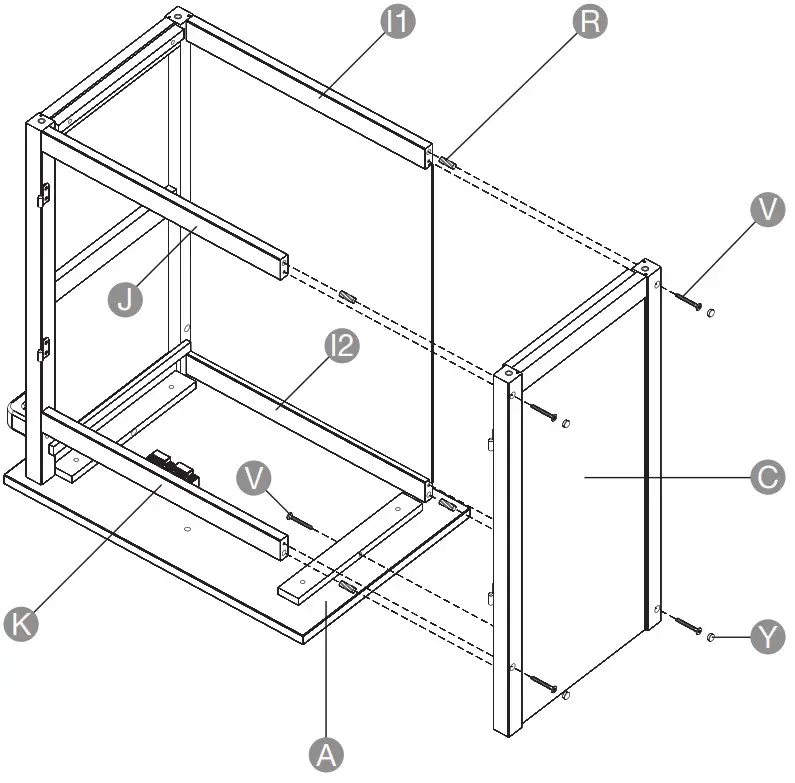 I1
R
V
J
I2
V
C
K
Y
A