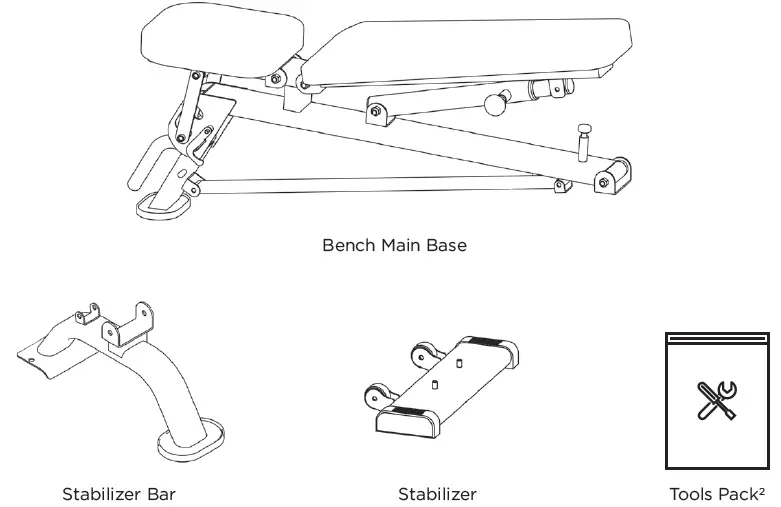 Bench Main Base

Stabilizer Bar

Stabilizer

Tools Pack²