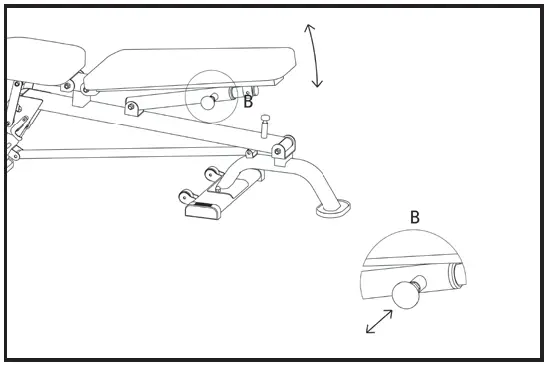 B

B