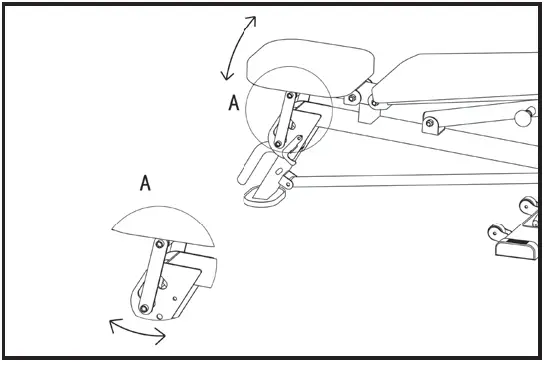 A

A