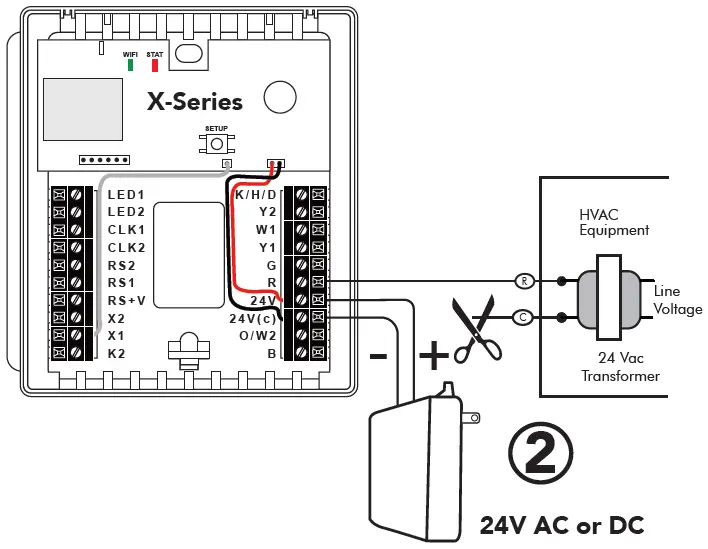 WIFI STAT

X-Series

SETUP

LED1
LED2
CLK1
CLK2
RS2
RS1
RS+V
X2
X1
K2

K/H/D
Y2
W1
Y1
G
R
24V
24V(c)
O/W2
B

HVAC Equipment

R

C

Line Voltage

24 Vac Transformer

-

+

②

24V AC or DC