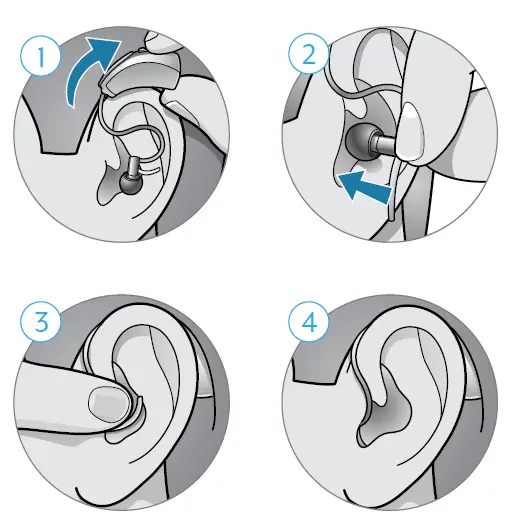 1

2

3

4