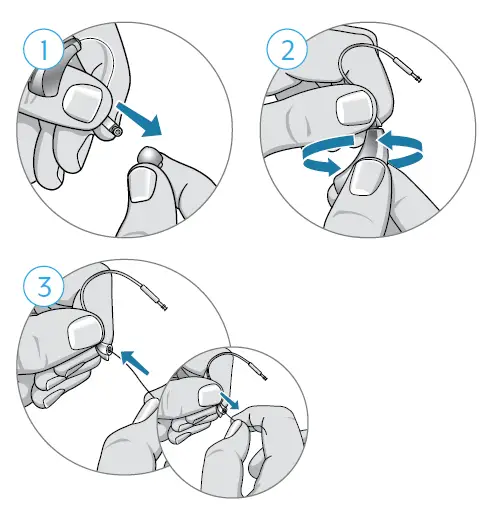 1

2

3