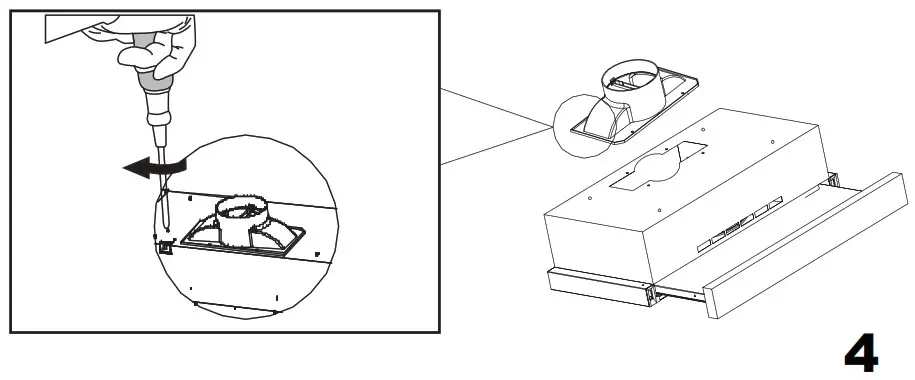 4