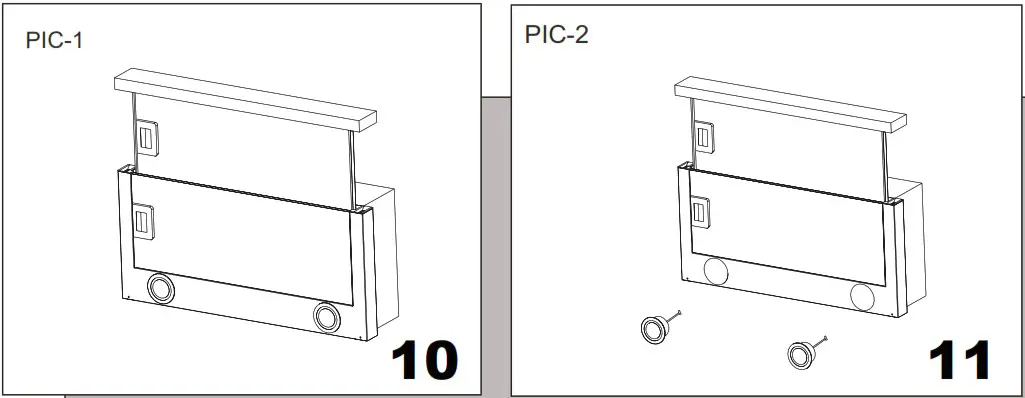 PIC-1

10

PIC-2

11