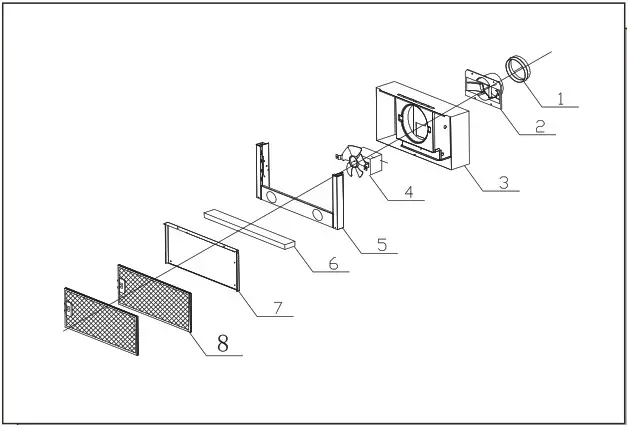 1
2
3
4
5
6
7
8