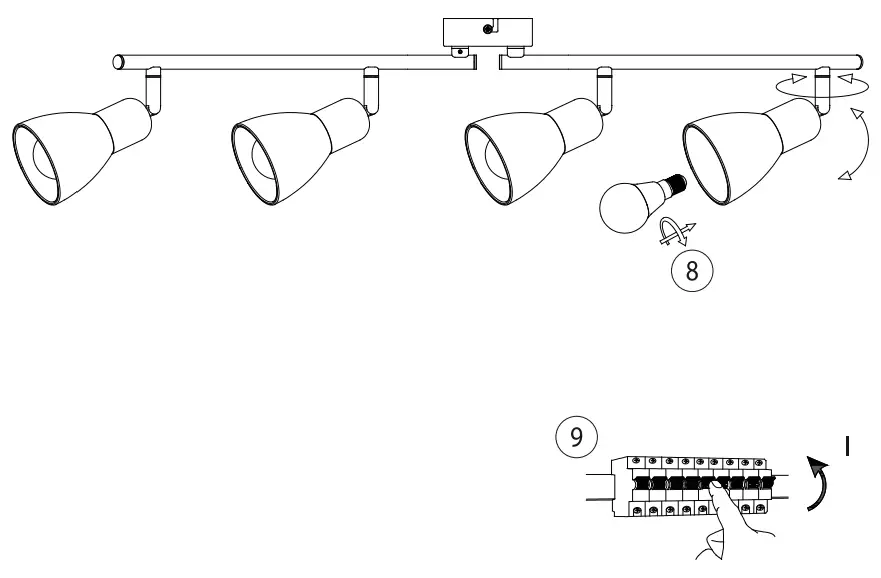 8

9

I