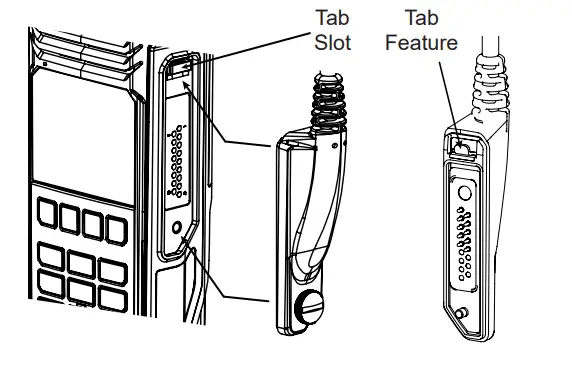 Tab Slot

Tab Feature