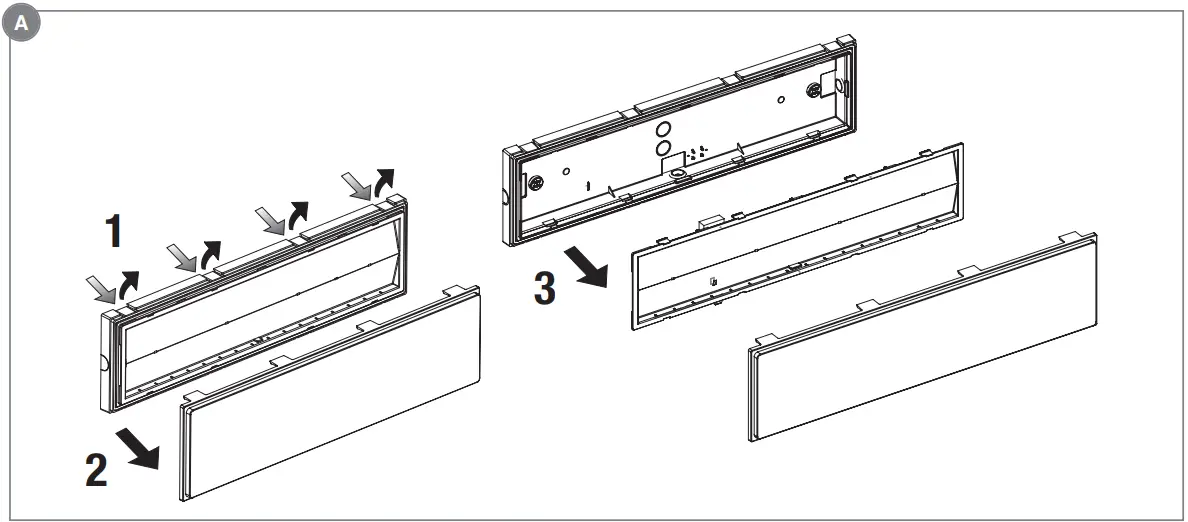 A

1

2

3