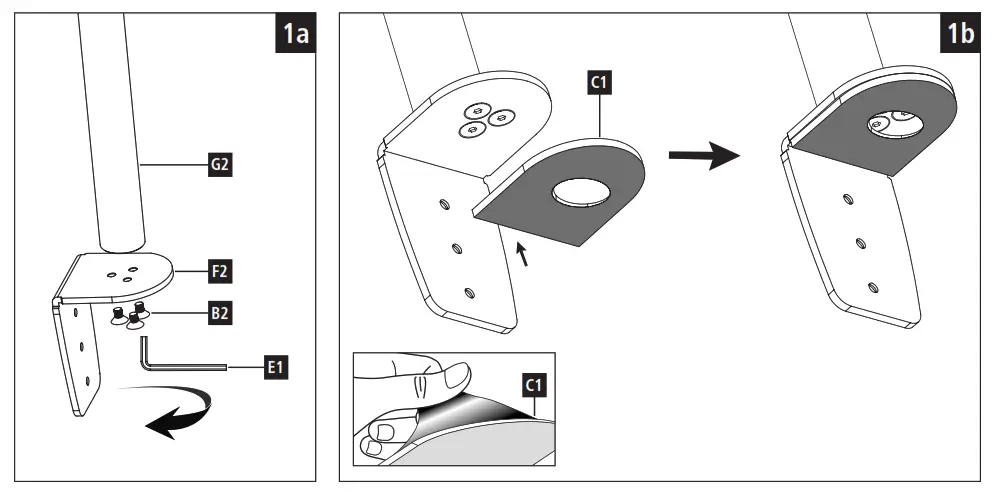 1a
G2
F2
B2
E1
1b
C1
C1