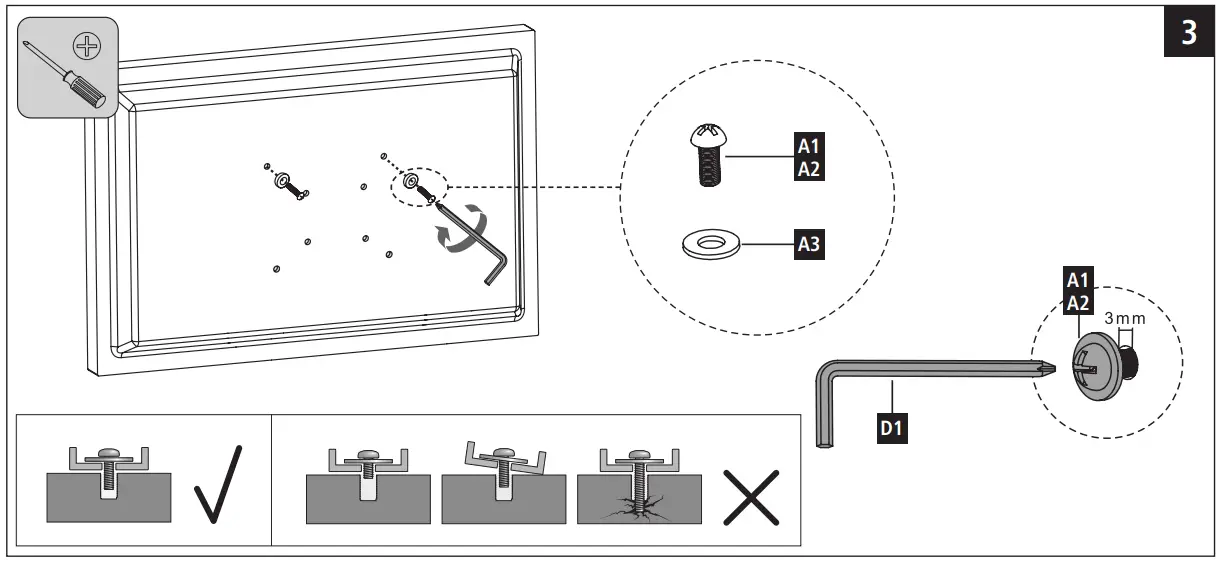 3

A1
A2

A3

A1
A2
3mm

D1