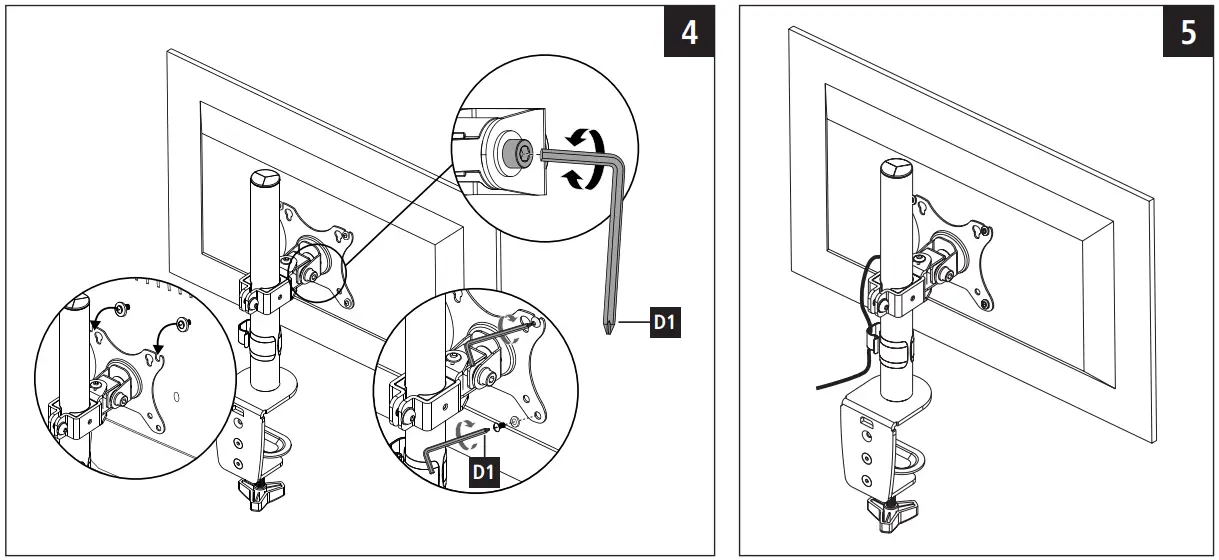 4

D1

D1

5