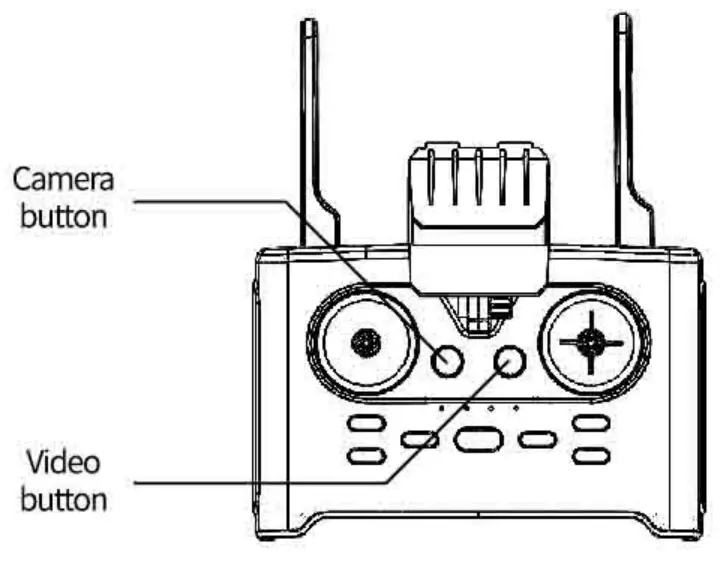 Camera button

Video button