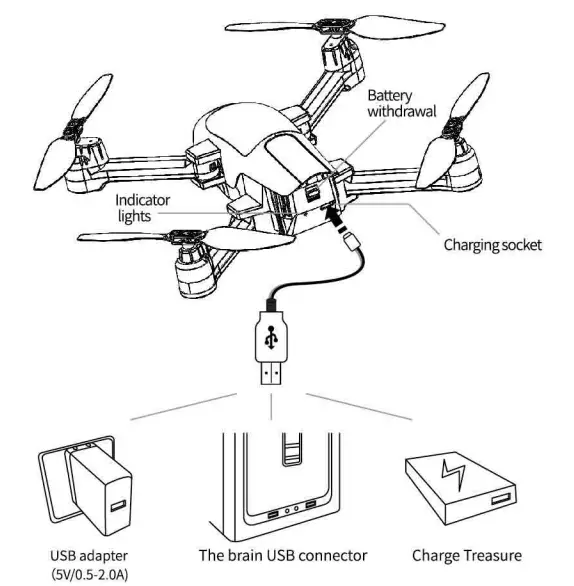 Battery withdrawal

Indicator lights

Charging socket

USB adapter (5V/0.5-2.0A)

The brain USB connector

Charge Treasure